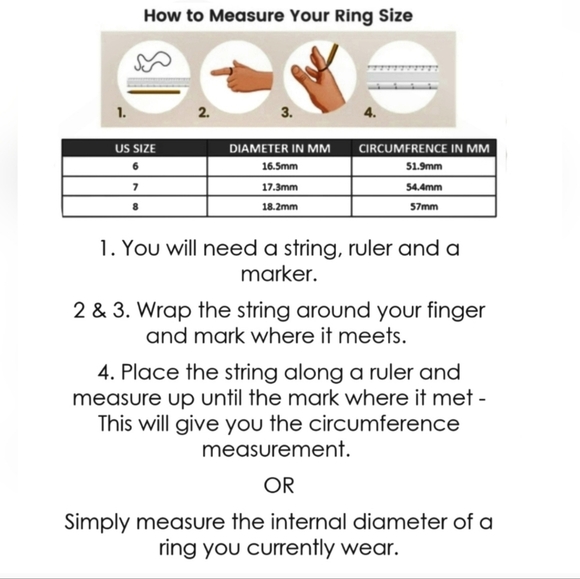 How to Measure Your Ring Size

1.

2.

3.

4.

| US SIZE | DIAMETER IN MM | CIRCUMFRENCE IN MM |
|---|---|---|
| 6 | 16.5mm | 51.9mm |
| 7 | 17.3mm | 54.4mm |
| 8 | 18.2mm | 57mm |

1. You will need a string, ruler and a marker.

2 & 3. Wrap the string around your finger and mark where it meets.

4. Place the string along a ruler and measure up until the mark where it met - This will give you the circumference measurement.

OR

Simply measure the internal diameter of a ring you currently wear.